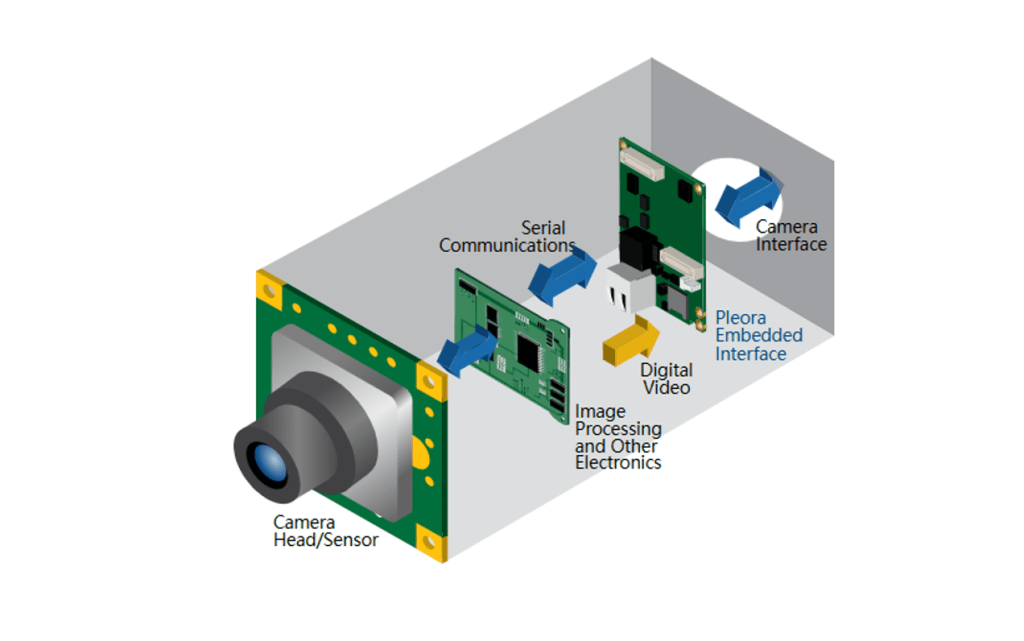 Serial Communications

Camera Interface

Pleora Embedded Interface

Digital Video

Image Processing and Other Electronics

Camera Head/Sensor